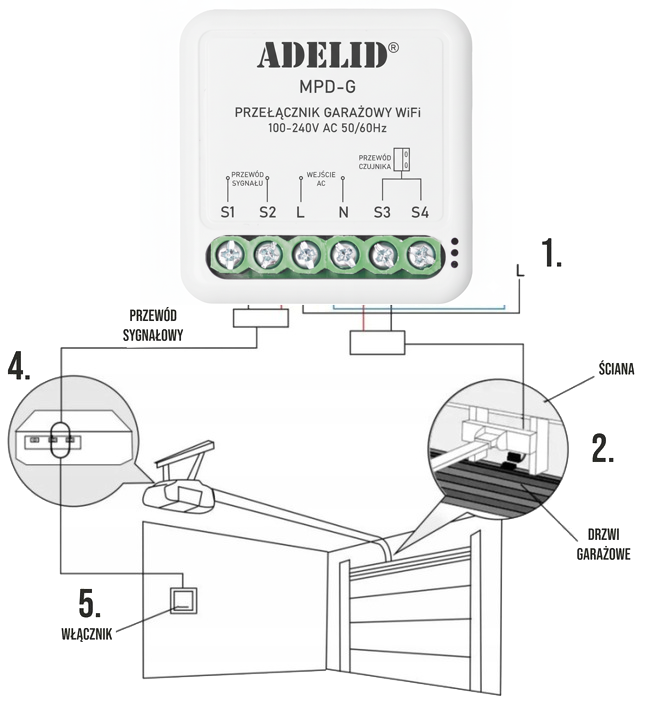 ADELID®
MPD-G
PRZEŁĄCZNIK GARAŻOWY WiFi
100-240V AC 50/60Hz

PRZEWÓD SYGNAŁU
WEJŚCIE AC
PRZEWÓD CZUJNIKA

S1 S2 L N S3 S4

1.
L

PRZEWÓD SYGNAŁOWY

4.

ŚCIANA

2.

DRZWI GARAŻOWE

5.
WŁĄCZNIK