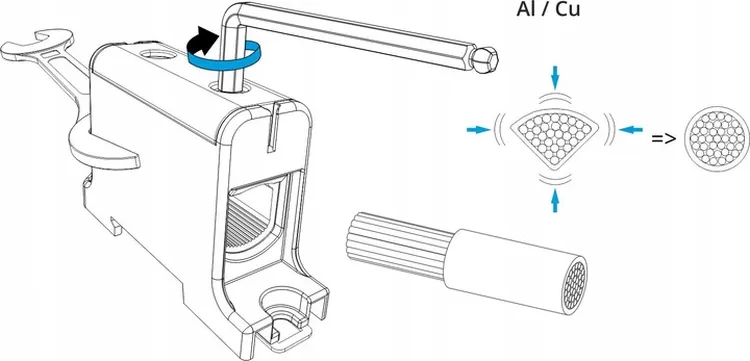 Al / Cu

=>