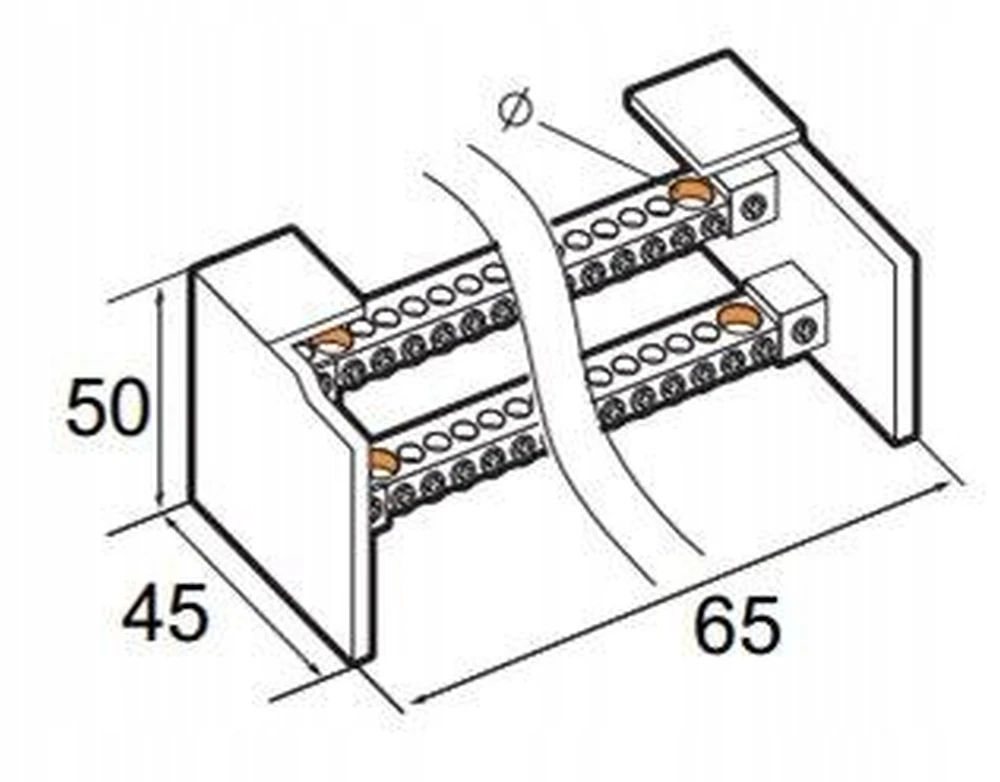 Ø
50
45
65