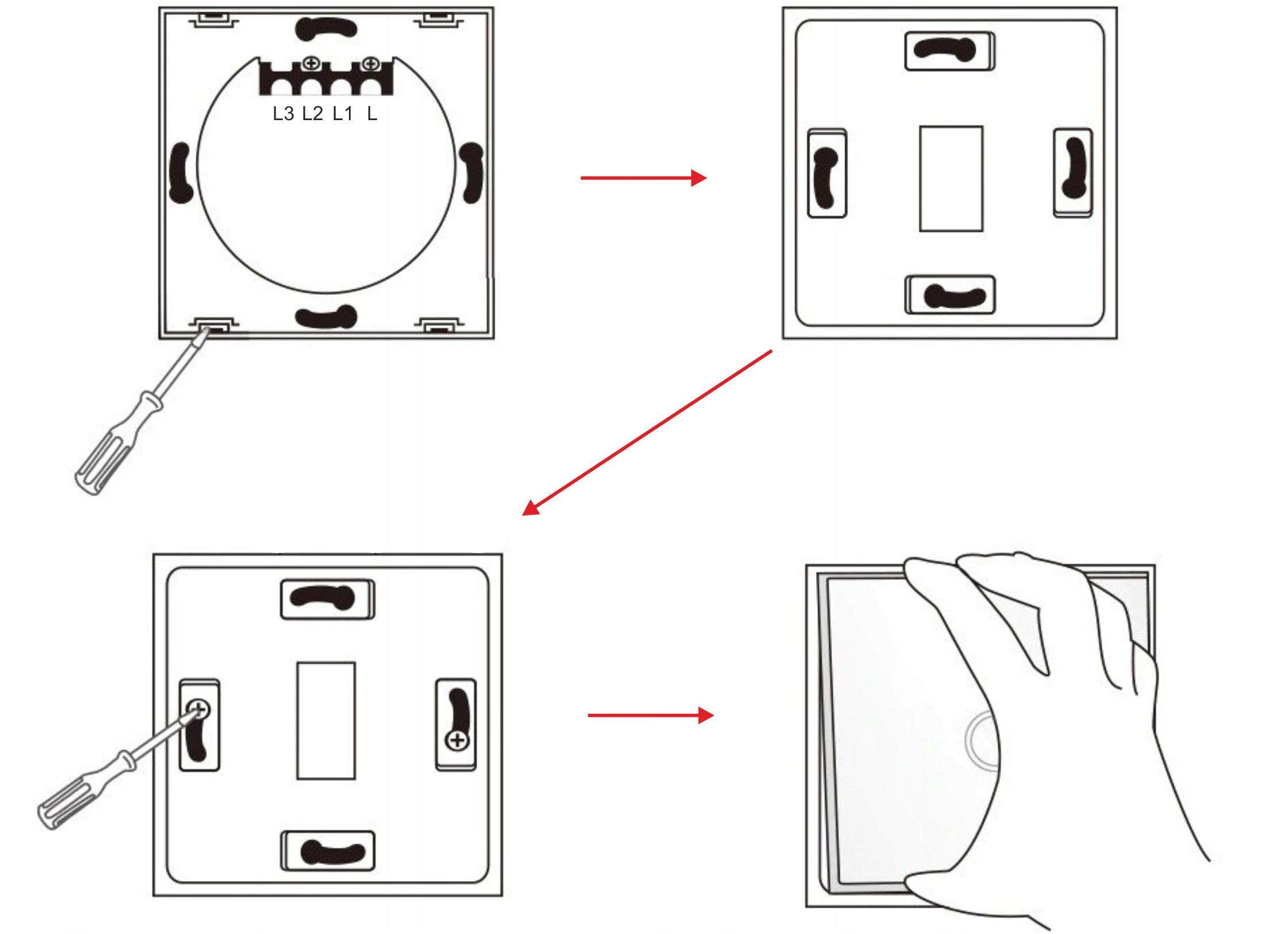 L3 L2 L1 L