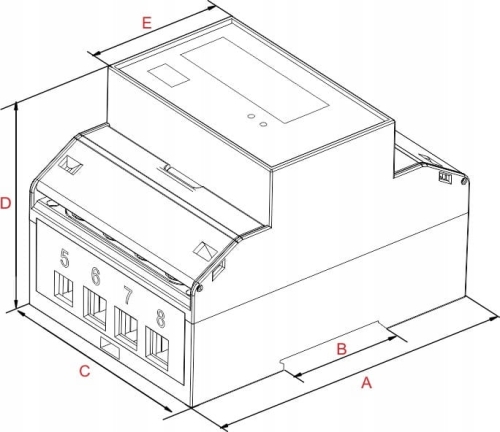 E
D
5
6
7
8
C
B
A